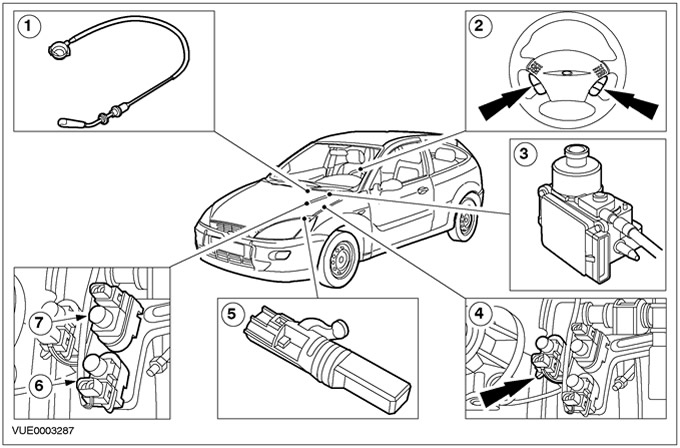 1
2
3
7
6
5
4
VUE0003287