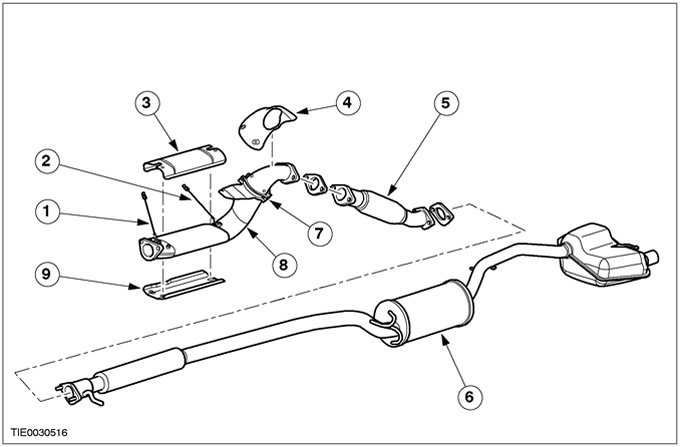 3
4
5
2
1
7
8
9
6
TIE0030516