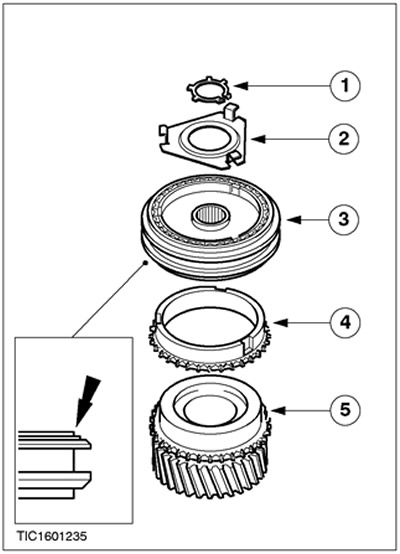 1
2
3
4
5
TIC1601235