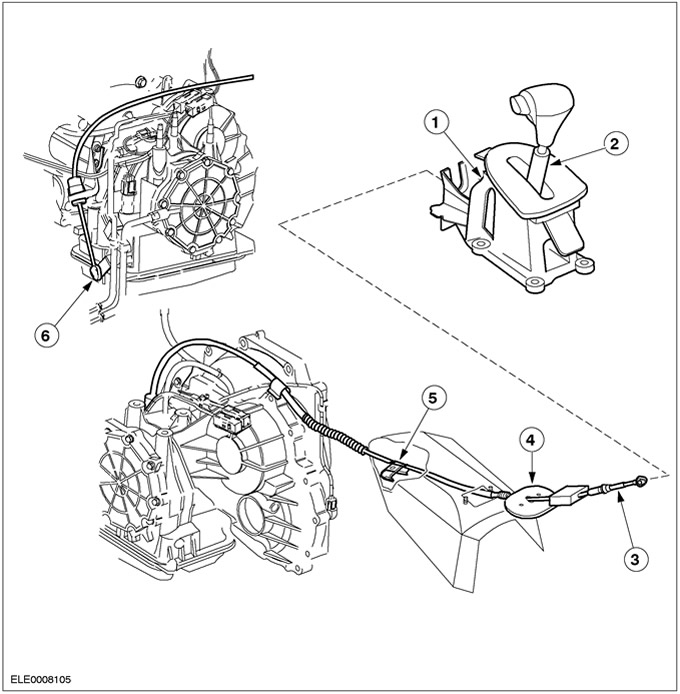 1
2
6
5
4
3
ELE0008105