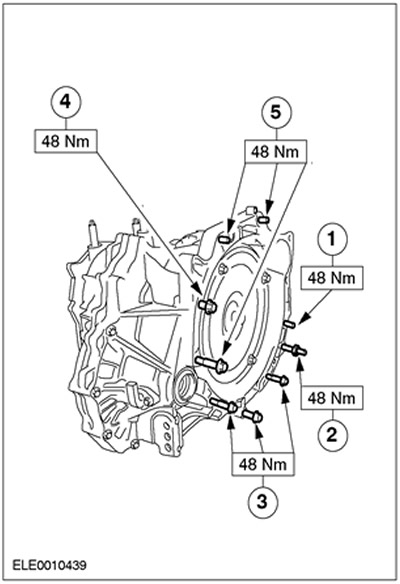 4
48 Nm

5
48 Nm

1
48 Nm

48 Nm
2

48 Nm
3

ELE0010439