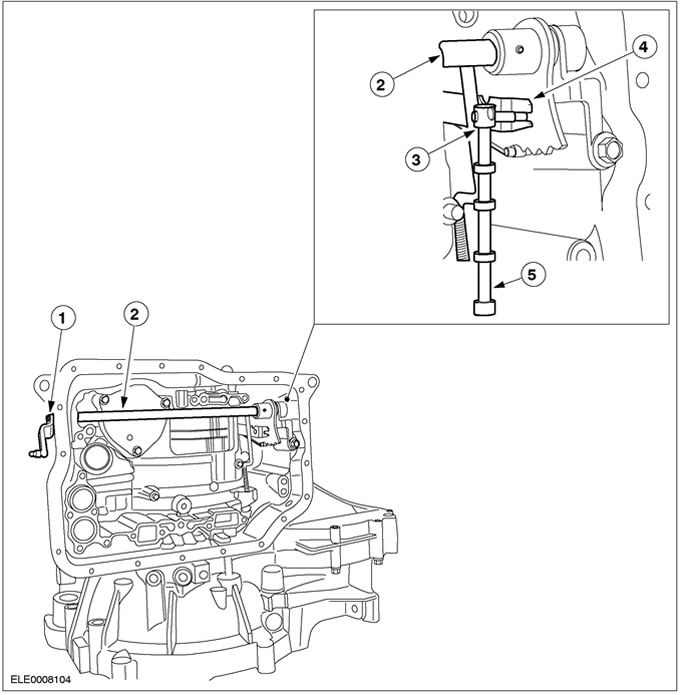 2
4
3
5
1
2
ELE0008104