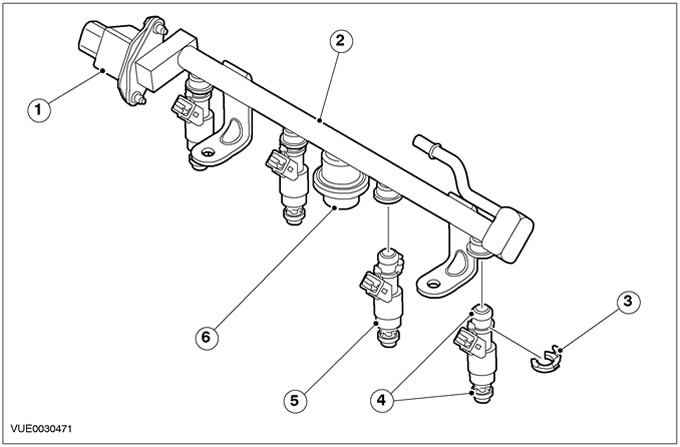 1
2
3
4
5
6
VUE0030471