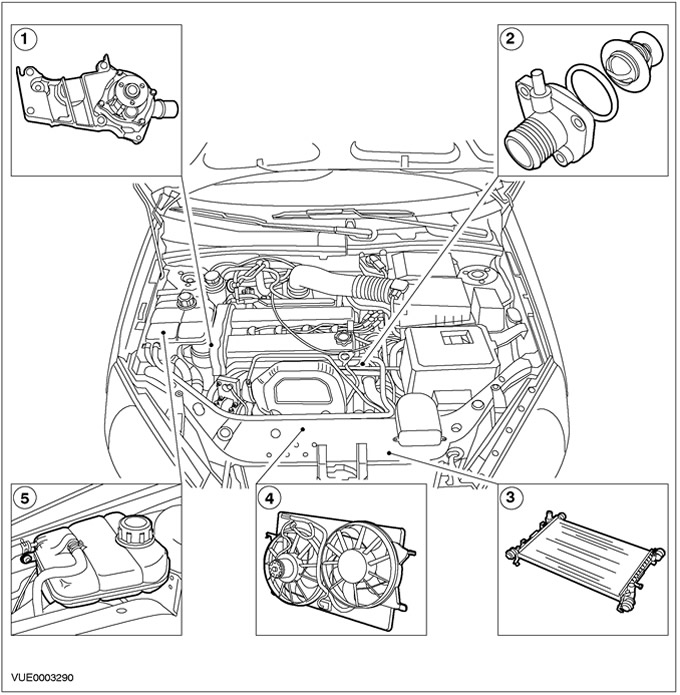 1

2

5

4

3

VUE0003290