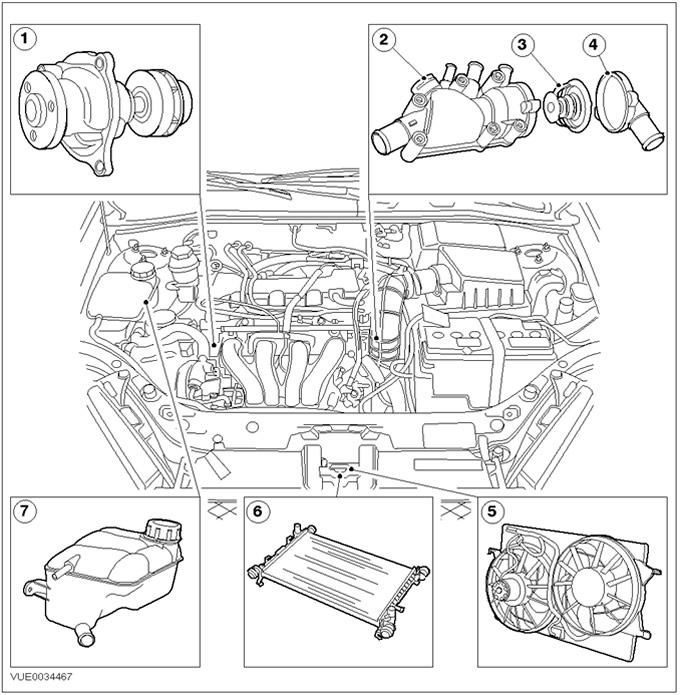 1

2

3

4

7

6

5

VUE0034467