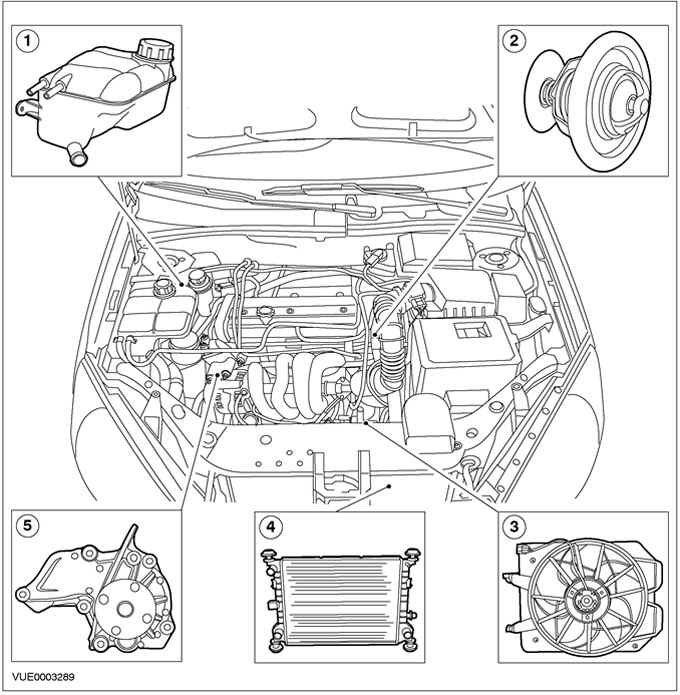 1
2
5
4
3
VUE0003289