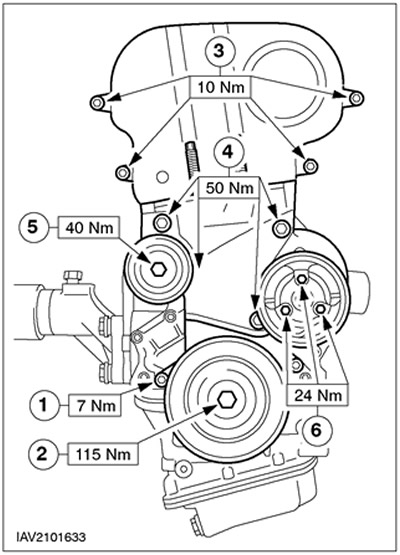 3
10 Nm
4
50 Nm
5
40 Nm
1
7 Nm
2
115 Nm
24 Nm
6
IAV2101633