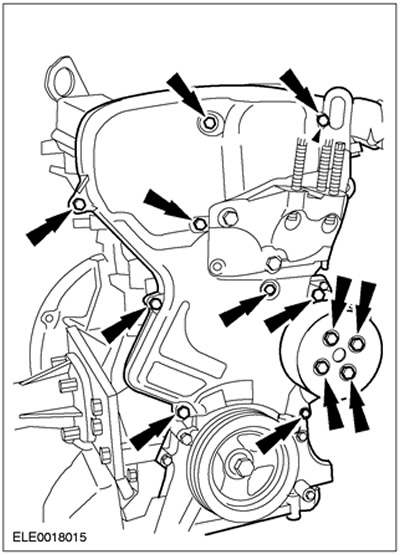 ELE0018015