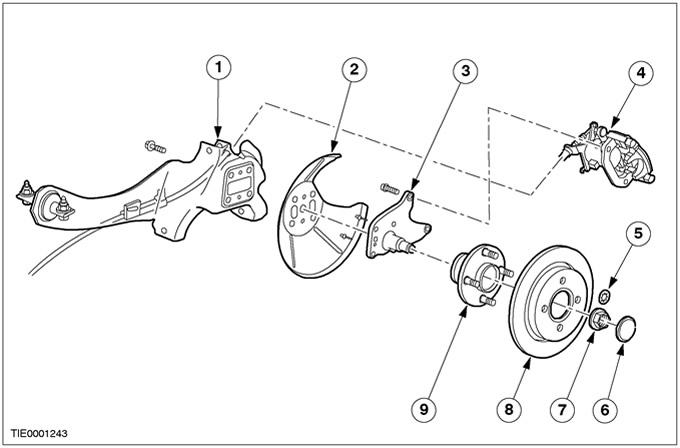 1
2
3
4
5
9
8
7
6
TIE0001243