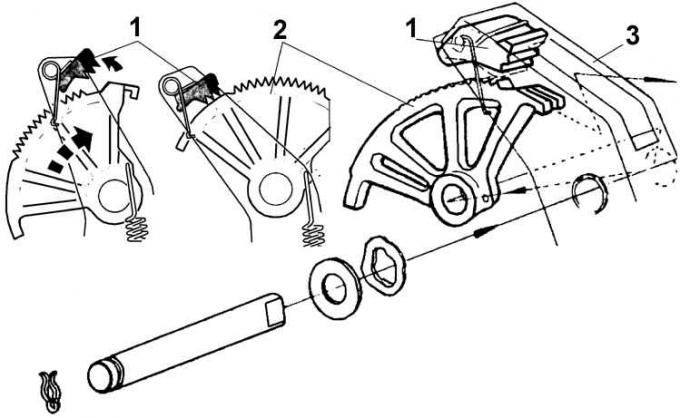 1
2
1
3