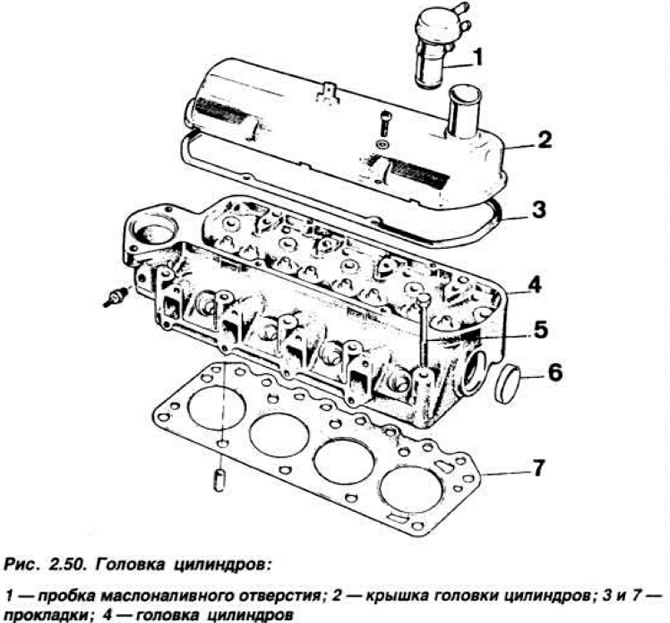 1
2
3
4
5
6
7

Рис. 2.50. Головка цилиндров:

1 — пробка маслоналивного отверстия; 2 — крышка головки цилиндров; 3 и 7 — прокладки; 4 — головка цилиндров